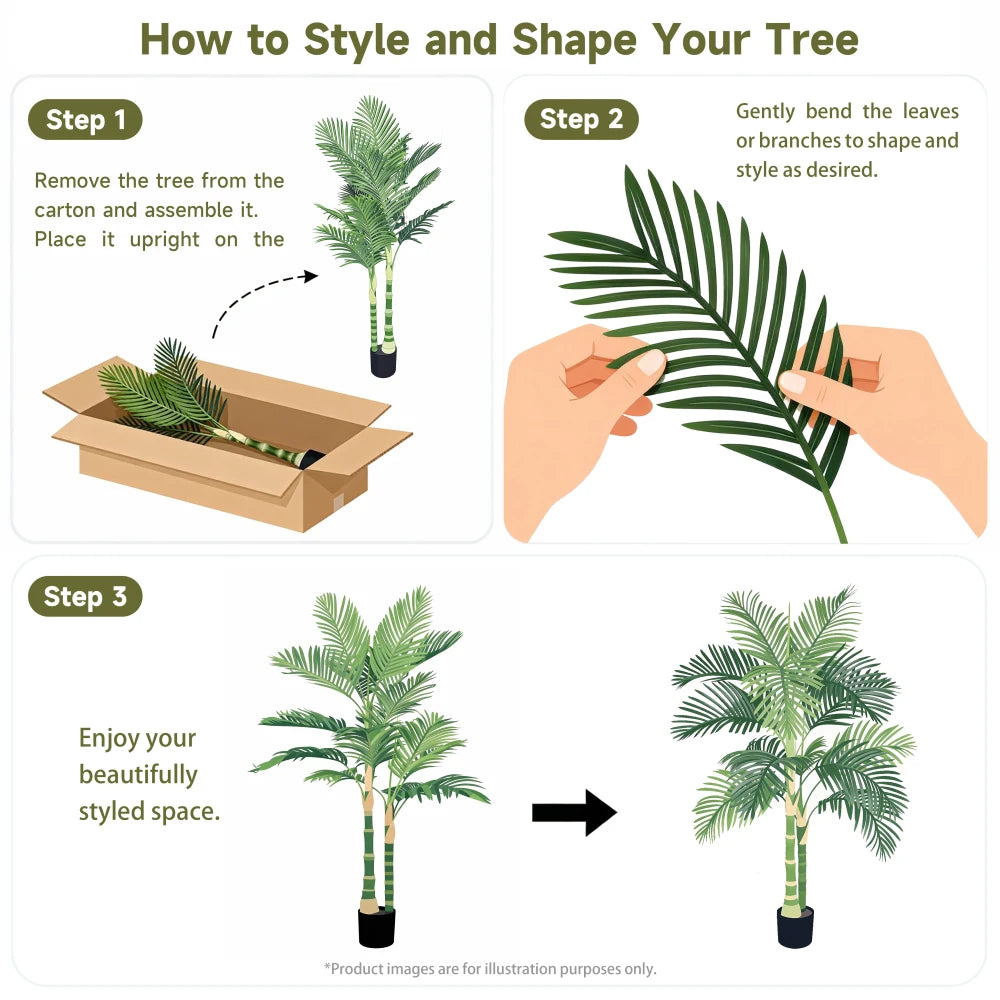 How to Style and Shape Your Tree

Step 1

Remove the tree from the carton and assemble it. Place it upright on the

Step 2

Gently bend the leaves or branches to shape and style as desired.

Step 3

Enjoy your beautifully styled space.

*Product images are for illustration purposes only.