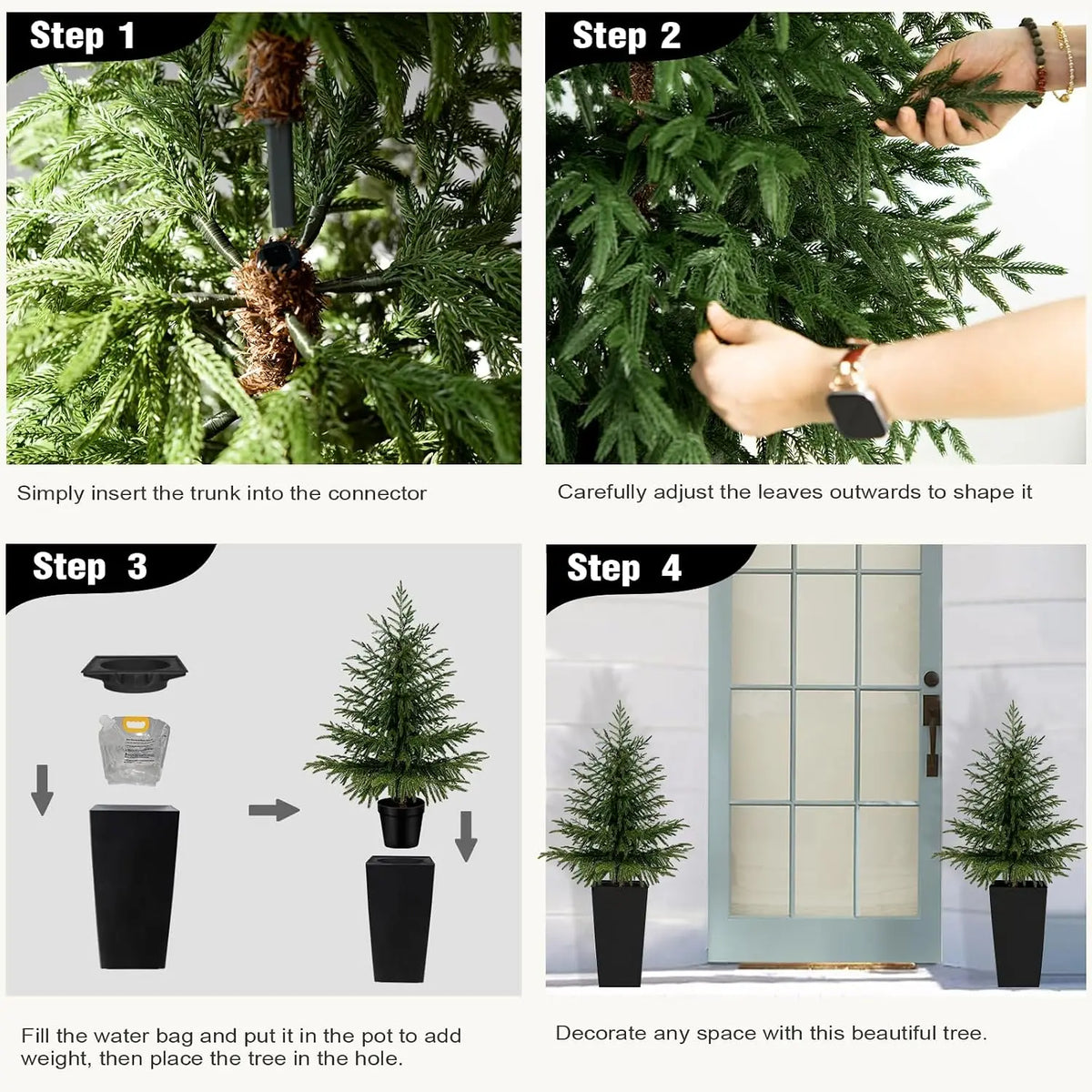 Step 1

Simply insert the trunk into the connector

Step 2

Carefully adjust the leaves outwards to shape it

Step 3

Fill the water bag and put it in the pot to add weight, then place the tree in the hole.

Step 4

Decorate any space with this beautiful tree.